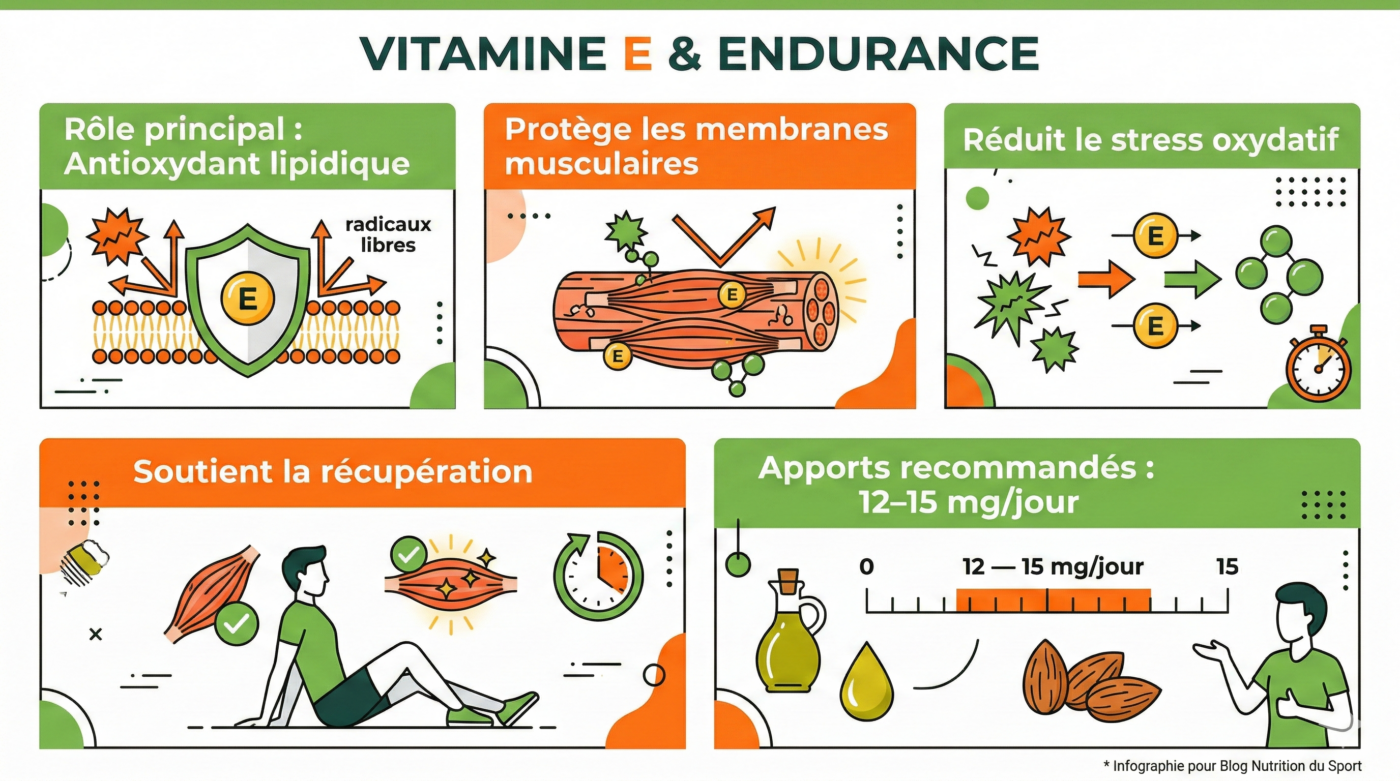 VITAMINE E & ENDURANCE

Rôle principal : Antioxydant lipidique

radicaux libres

E

Protège les membranes musculaires

E

E

Réduit le stress oxydatif

E

E

Soutient la récupération

Apports recommandés : 12–15 mg/jour

0

12 — 15 mg/jour

15

* Infographie pour Blog Nutrition du Sport